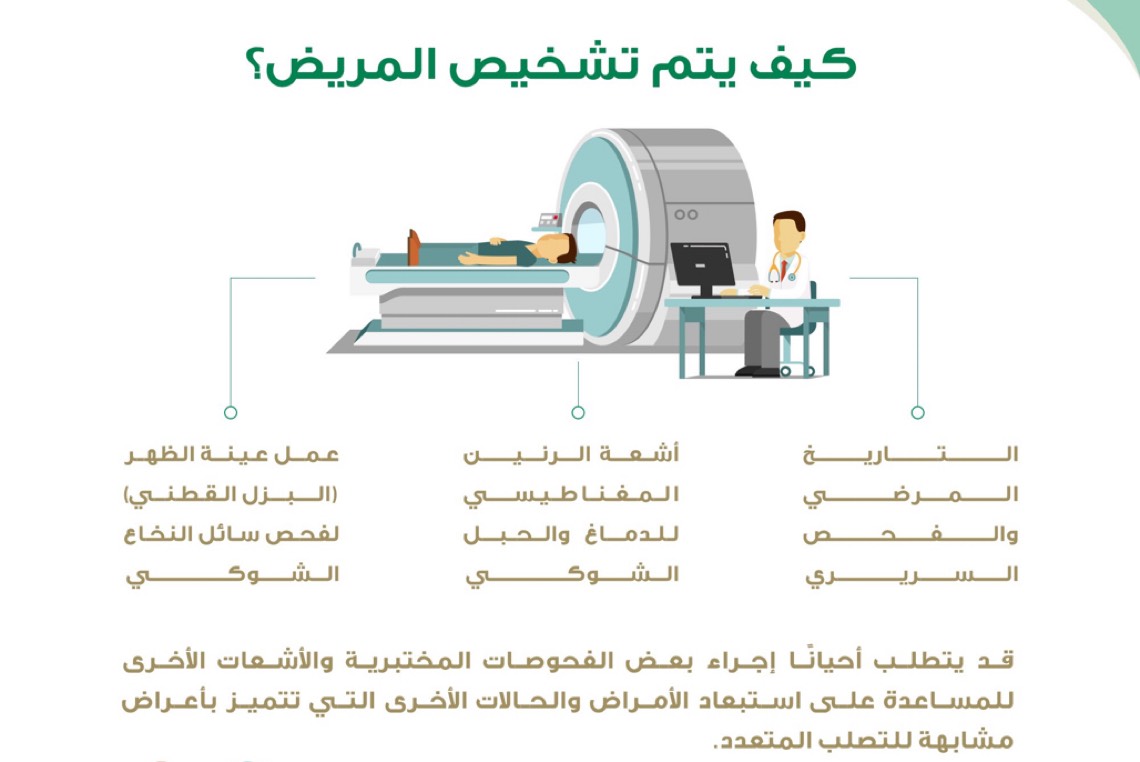 كيف يتم تشخيص المريض؟

التاريخ المرضي والفحص السريري

أشعة الرنين المغناطيسي للدماغ والحبل الشوكي

عمل عينة الظهر (البزل القطني) لفحص سائل النخاع الشوكي

قد يتطلب أحيانًا إجراء بعض الفحوصات المختبرية والأشعات الأخرى للمساعدة على استبعاد الأمراض والحالات الأخرى التي تتميز بأعراض مشابهة للتصلب المتعدد.